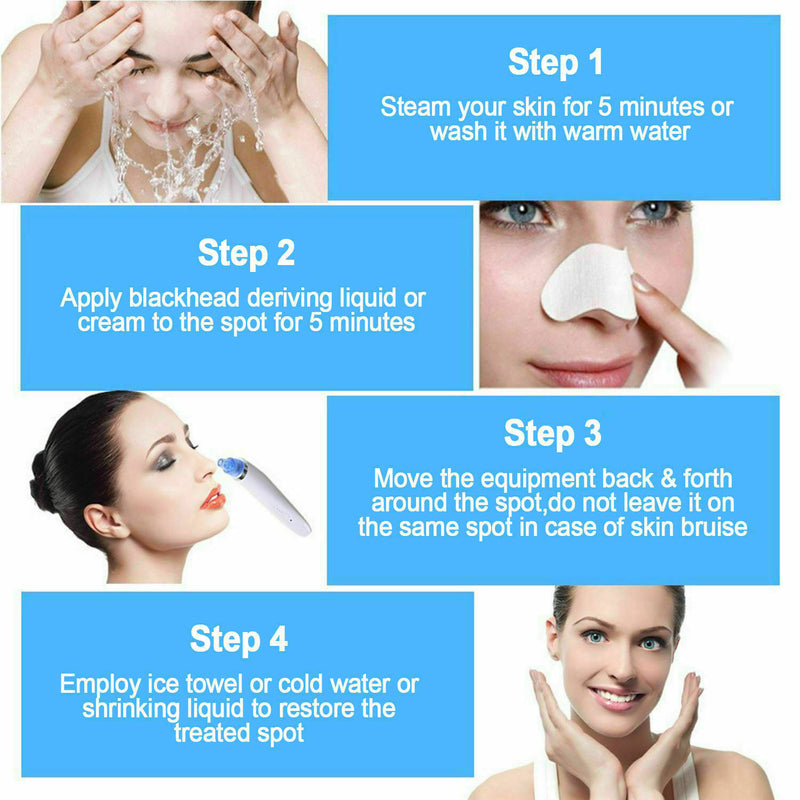 Step 1
Steam your skin for 5 minutes or wash it with warm water

Step 2
Apply blackhead deriving liquid or cream to the spot for 5 minutes

Step 3
Move the equipment back & forth around the spot,do not leave it on the same spot in case of skin bruise

Step 4
Employ ice towel or cold water or shrinking liquid to restore the treated spot