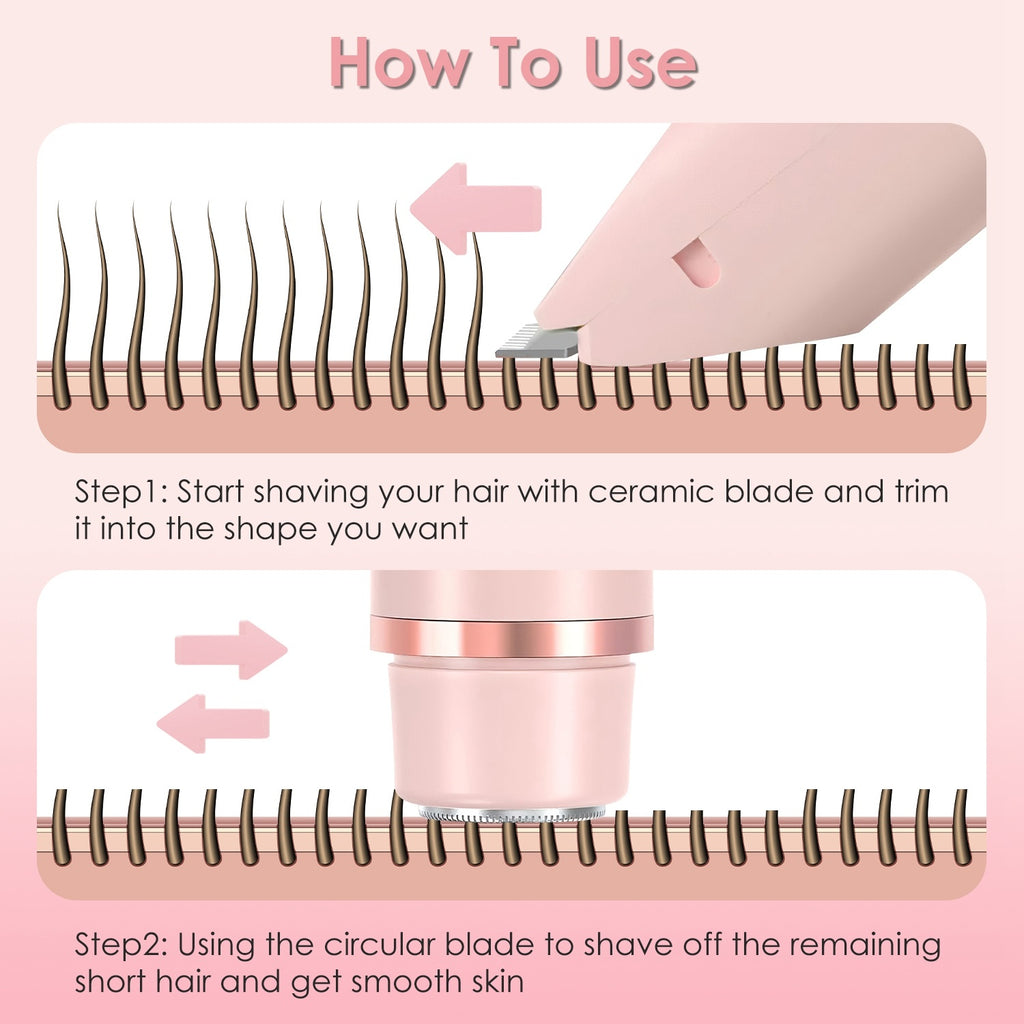 How To Use

Step1: Start shaving your hair with ceramic blade and trim it into the shape you want

Step2: Using the circular blade to shave off the remaining short hair and get smooth skin