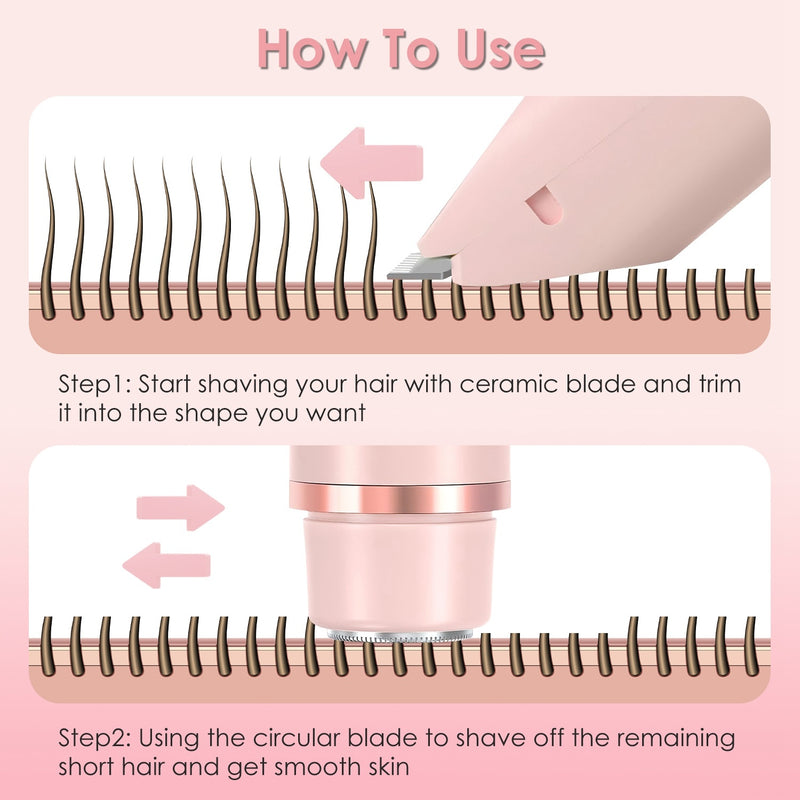 How To Use

Step1: Start shaving your hair with ceramic blade and trim it into the shape you want

Step2: Using the circular blade to shave off the remaining short hair and get smooth skin